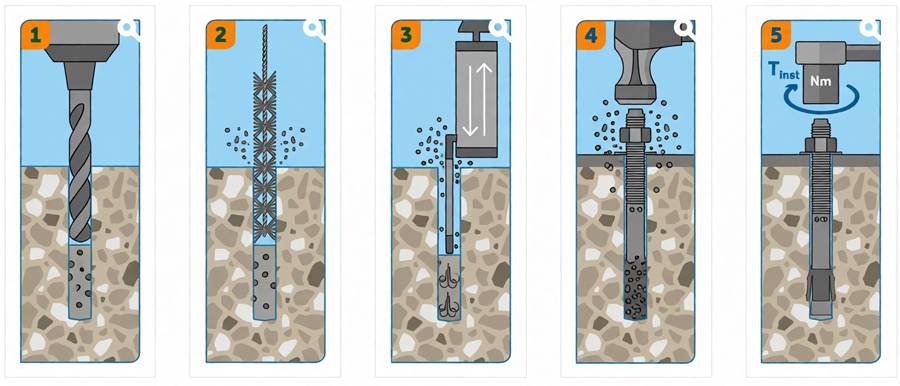 1

2

3

4

5

$T_{inst}$

Nm